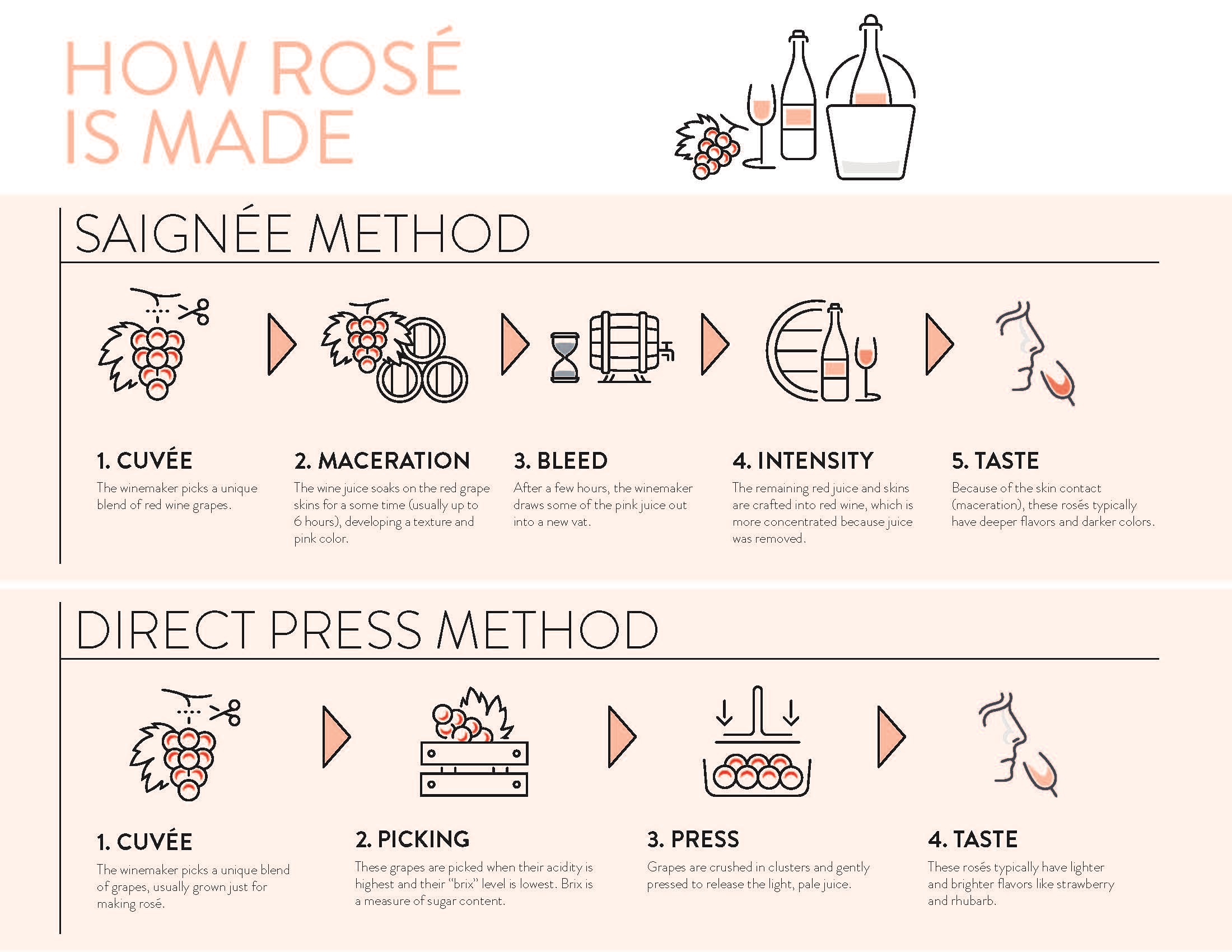 HOW ROSÉ IS MADE

SAIGNÉE METHOD

1. CUVÉE
The winemaker picks a unique blend of red wine grapes.

2. MACERATION
The wine juice soaks on the red grape skins for a some time (usually up to 6 hours), developing a texture and pink color.

3. BLEED
After a few hours, the winemaker draws some of the pink juice out into a new vat.

4. INTENSITY
The remaining red juice and skins are crafted into red wine, which is more concentrated because juice was removed.

5. TASTE
Because of the skin contact (maceration), these rosés typically have deeper flavors and darker colors.

DIRECT PRESS METHOD

1. CUVÉE
The winemaker picks a unique blend of grapes, usually grown just for making rosé.

2. PICKING
These grapes are picked when their acidity is highest and their "brix" level is lowest. Brix is a measure of sugar content.

3. PRESS
Grapes are crushed in clusters and gently pressed to release the light, pale juice.

4. TASTE
These rosés typically have lighter and brighter flavors like strawberry and rhubarb.