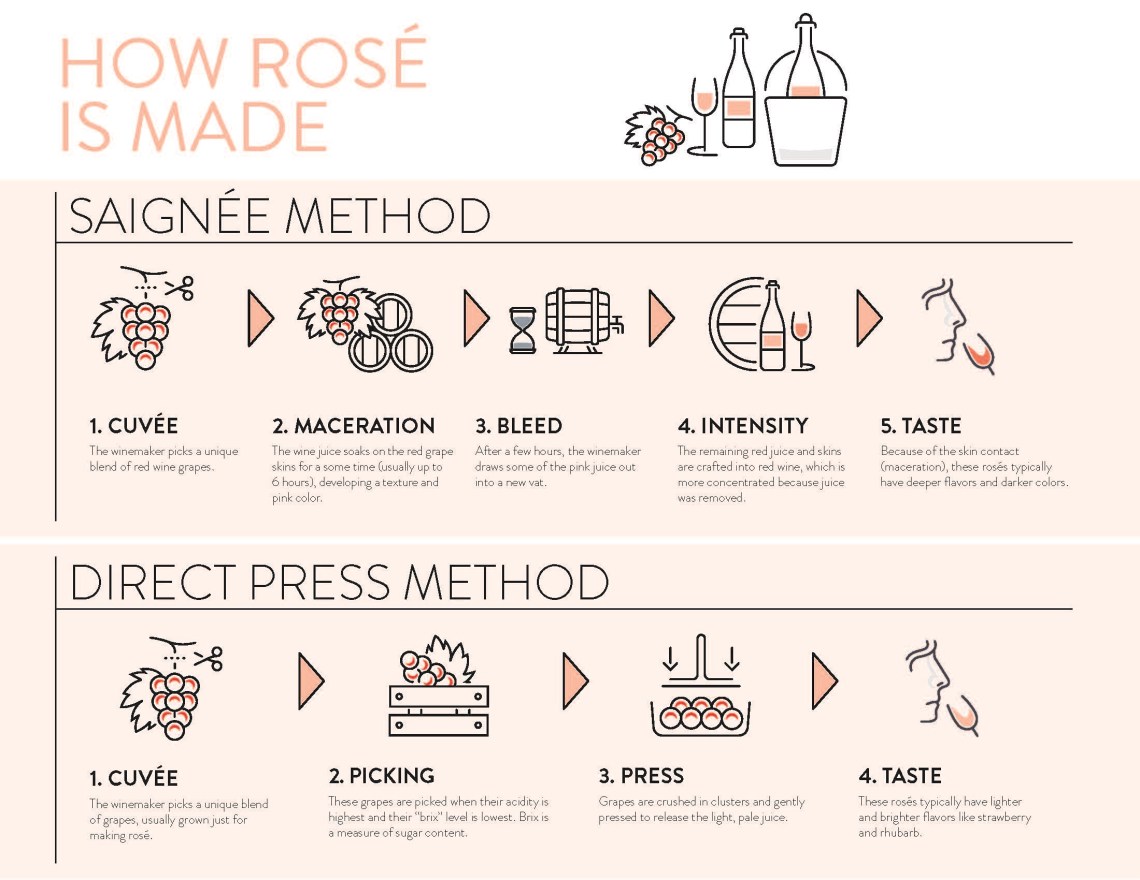 HOW ROSÉ IS MADE

SAIGNÉE METHOD

1. CUVÉE
The winemaker picks a unique blend of red wine grapes.

2. MACERATION
The wine juice soaks on the red grape skins for a some time (usually up to 6 hours), developing a texture and pink color.

3. BLEED
After a few hours, the winemaker draws some of the pink juice out into a new vat.

4. INTENSITY
The remaining red juice and skins are crafted into red wine, which is more concentrated because juice was removed.

5. TASTE
Because of the skin contact (maceration), these rosés typically have deeper flavors and darker colors.

DIRECT PRESS METHOD

1. CUVÉE
The winemaker picks a unique blend of grapes, usually grown just for making rosé.

2. PICKING
These grapes are picked when their acidity is highest and their "brix" level is lowest. Brix is a measure of sugar content.

3. PRESS
Grapes are crushed in clusters and gently pressed to release the light, pale juice.

4. TASTE
These rosés typically have lighter and brighter flavors like strawberry and rhubarb.